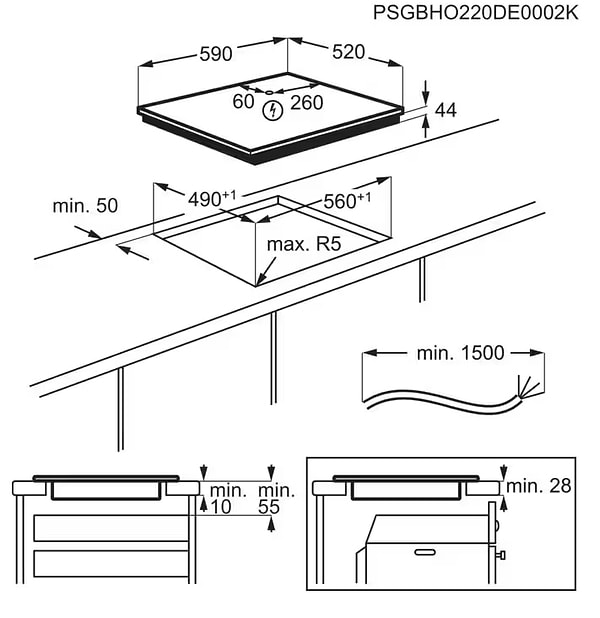 PSGBHO220DE0002K

590

520

60

260

44

min. 50

$490^{+1}$

$560^{+1}$

max. R5

min. 1500

min.

10

min.

55

min. 28