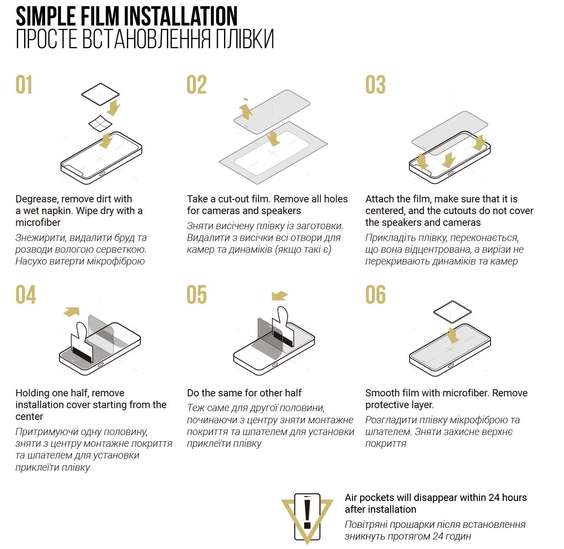 SIMPLE FILM INSTALLATION
ПРОСТЕ ВСТАНОВЛЕННЯ ПЛІВКИ

01

Degrease, remove dirt with a wet napkin. Wipe dry with a microfiber

Знежирити, видалити бруд та розводи вологою серветкою. Насухо витерти мікрофіброю

02

Take a cut-out film. Remove all holes for cameras and speakers

Зняти висічену плівку із заготовки. Видалити з висічки всі отвори для камер та динаміків (якщо такі є)

03

Attach the film, make sure that it is centered, and the cutouts do not cover the speakers and cameras

Прикладіть плівку, переконається, що вона відцентрована, а вирізи не перекривають динаміків та камер

04

Holding one half, remove installation cover starting from the center

Притримуючи одну половину, зняти з центру монтажне покриття та шпателем для установки приклеїти плівку

05

Do the same for other half

Теж саме для другої половини, починаючи з центру зняти монтажне покриття та шпателем для установки приклеїти плівку

06

Smooth film with microfiber. Remove protective layer.

Розгладити плівку мікрофіброю та шпателем. Зняти захисне верхнє покриття

Air pockets will disappear within 24 hours after installation

Повітряні прошарки після встановлення зникнуть протягом 24 годин