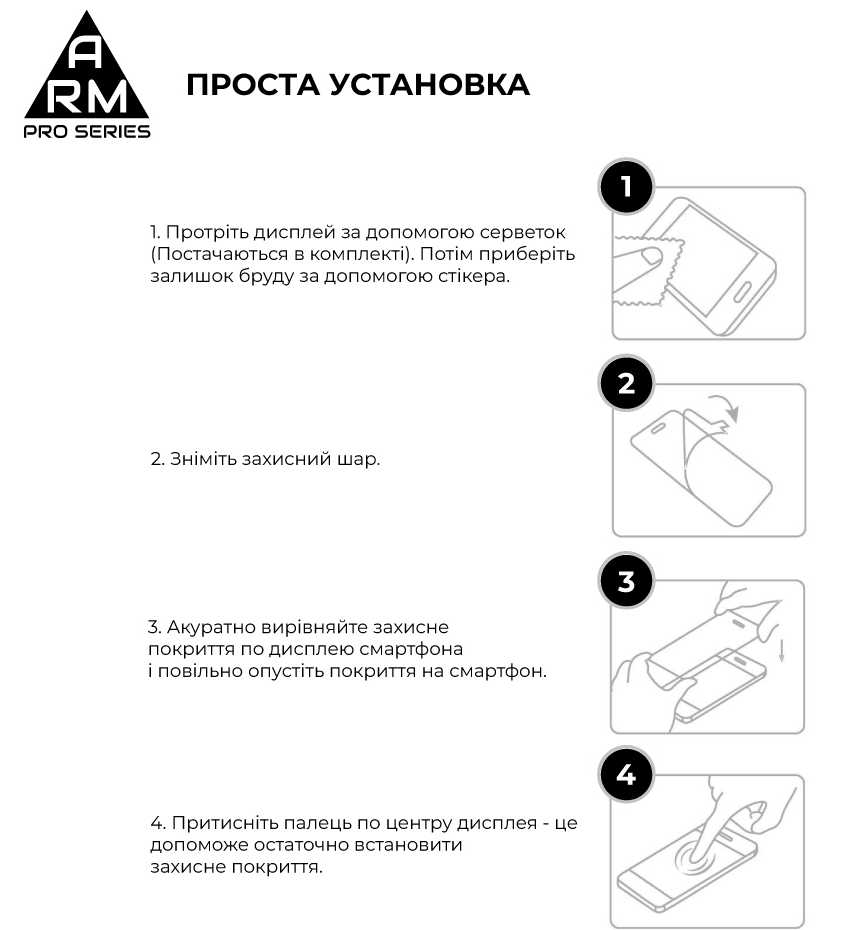 A
RM
PRO SERIES

ПРОСТА УСТАНОВКА

1

1. Протріть дисплей за допомогою серветок (Постачаються в комплекті). Потім приберіть залишок бруду за допомогою стікера.

2

2. Зніміть захисний шар.

3

3. Акуратно вирівняйте захисне покриття по дисплею смартфона і повільно опустіть покриття на смартфон.

4

4. Притисніть палець по центру дисплея - це допоможе остаточно встановити захисне покриття.