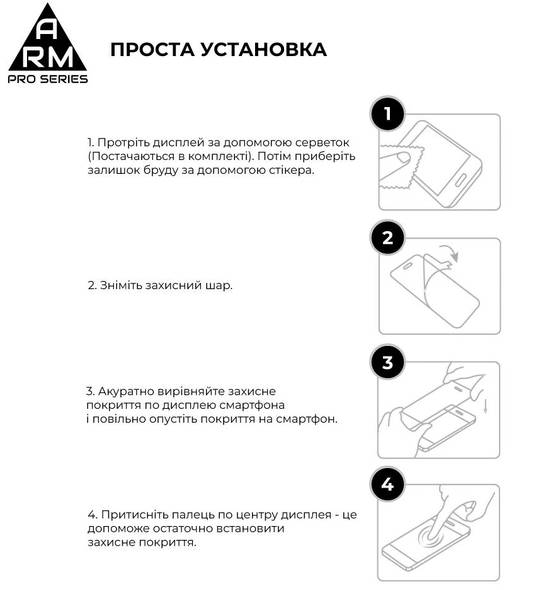 A
RM
PRO SERIES

ПРОСТА УСТАНОВКА

1

1. Протріть дисплей за допомогою серветок (Постачаються в комплекті). Потім приберіть залишок бруду за допомогою стікера.

2

2. Зніміть захисний шар.

3

3. Акуратно вирівняйте захисне покриття по дисплею смартфона і повільно опустіть покриття на смартфон.

4

4. Притисніть палець по центру дисплея - це допоможе остаточно встановити захисне покриття.