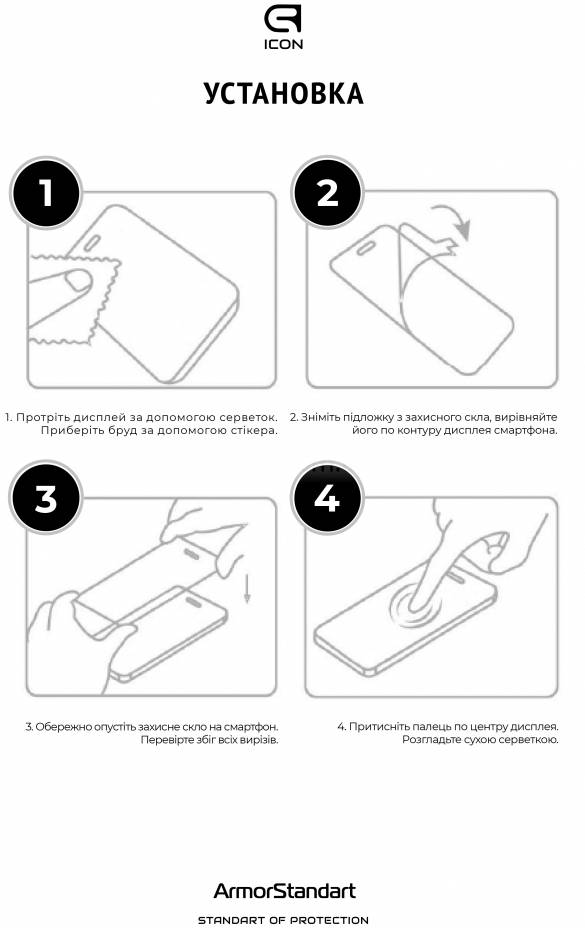 ICON

УСТАНОВКА

1

2

1. Протріть дисплей за допомогою серветок. Приберіть бруд за допомогою стікера.

2. Зніміть підложку з захисного скла, вирівняйте його по контуру дисплея смартфона.

3

4

3. Обережно опустіть захисне скло на смартфон. Перевірте збіг всіх вирізів.

4. Притисніть палець по центру дисплея. Розгладьте сухою серветкою.

ArmorStandart

STANDART OF PROTECTION