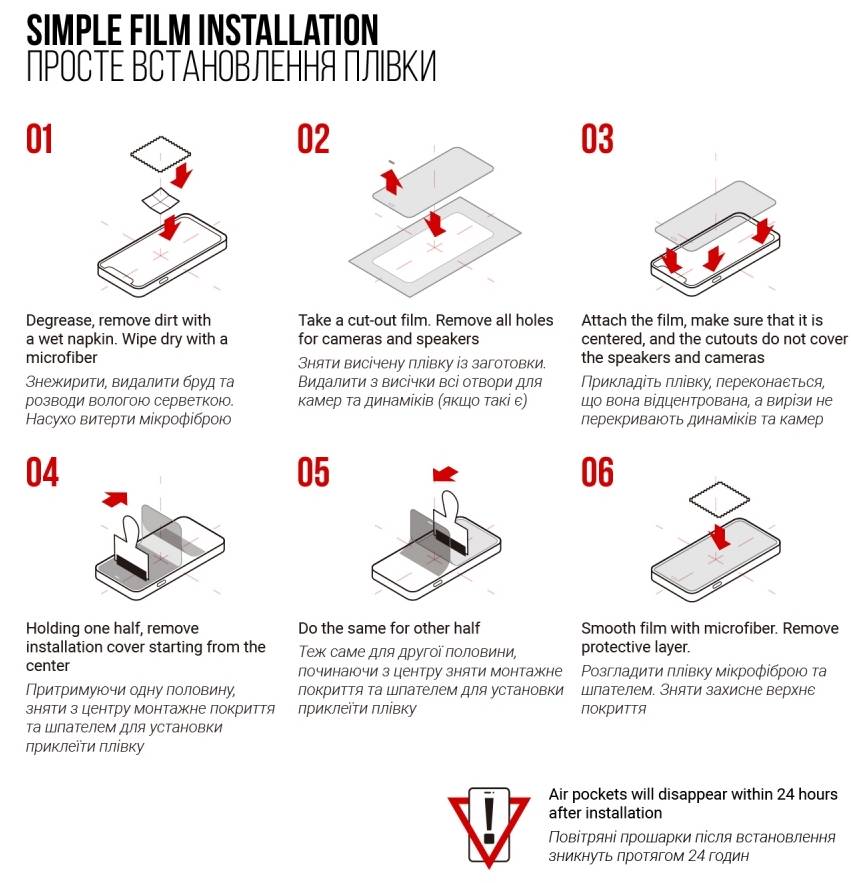 SIMPLE FILM INSTALLATION
ПРОСТЕ ВСТАНОВЛЕННЯ ПЛІВКИ

01

Degrease, remove dirt with a wet napkin. Wipe dry with a microfiber

Знежирити, видалити бруд та розводи вологою серветкою. Насухо витерти мікрофіброю

02

Take a cut-out film. Remove all holes for cameras and speakers

Зняти висічену плівку із заготовки. Видалити з висічки всі отвори для камер та динаміків (якщо такі є)

03

Attach the film, make sure that it is centered, and the cutouts do not cover the speakers and cameras

Прикладіть плівку, переконається, що вона відцентрована, а вирізи не перекривають динаміків та камер

04

Holding one half, remove installation cover starting from the center

Притримуючи одну половину, зняти з центру монтажне покриття та шпателем для установки приклеїти плівку

05

Do the same for other half

Теж саме для другої половини, починаючи з центру зняти монтажне покриття та шпателем для установки приклеїти плівку

06

Smooth film with microfiber. Remove protective layer.

Розгладити плівку мікрофіброю та шпателем. Зняти захисне верхнє покриття

Air pockets will disappear within 24 hours after installation

Повітряні прошарки після встановлення зникнуть протягом 24 годин