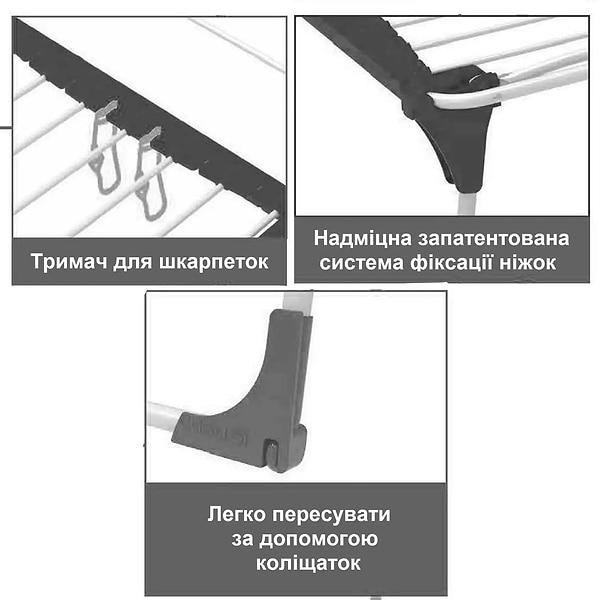 Тримач для шкарпеток

Надміцна запатентована система фіксації ніжок

Легко пересувати за допомогою коліщаток