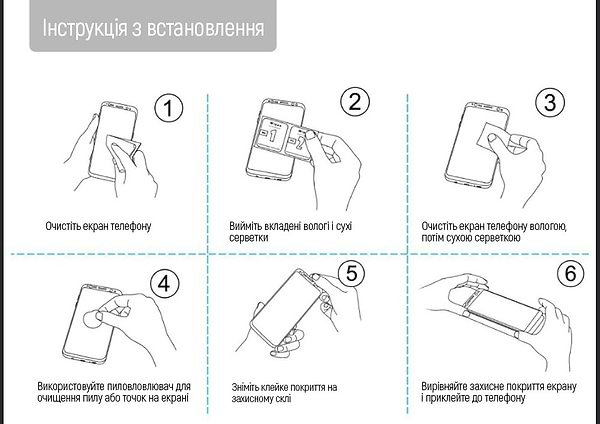 Інструкція з встановлення

1

Очистіть екран телефону

2

1

2

Вийміть вкладені вологі і сухі серветки

3

Очистіть екран телефону вологою, потім сухою серветкою

4

Використовуйте пиловловлювач для очищення пилу або точок на екрані

5

Зніміть клейке покриття на захисному склі

6

Вирівняйте захисне покриття екрану і приклейте до телефону