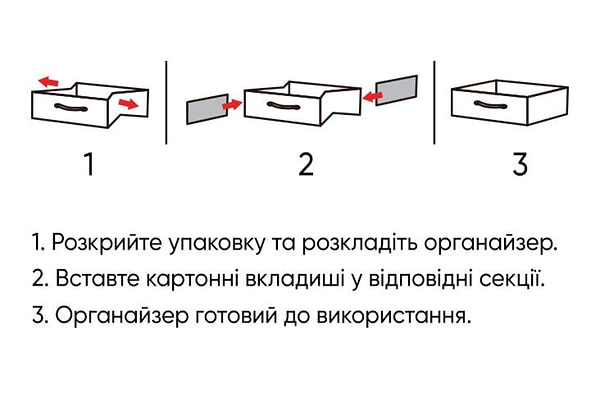 1

2

3

1. Розкрийте упаковку та розкладіть органайзер.
2. Вставте картонні вкладиші у відповідні секції.
3. Органайзер готовий до використання.