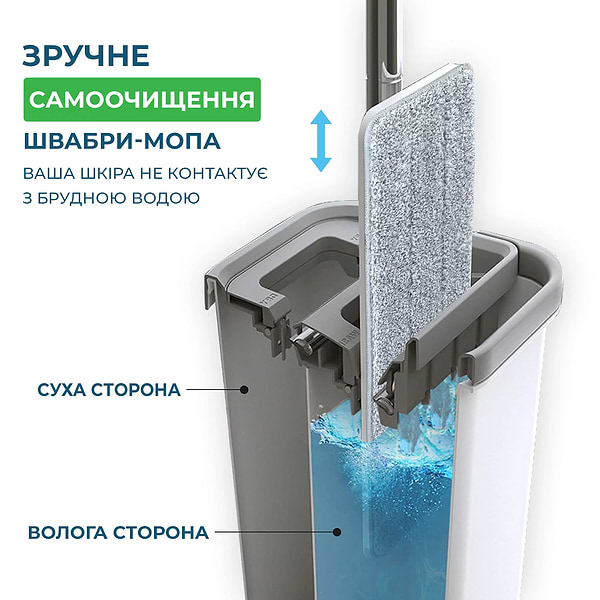 ЗРУЧНЕ
САМООЧИЩЕННЯ
ШВАБРИ-МОПА
ВАША ШКІРА НЕ КОНТАКТУЄ З БРУДНОЮ ВОДОЮ

СУХА СТОРОНА

ВОЛОГА СТОРОНА