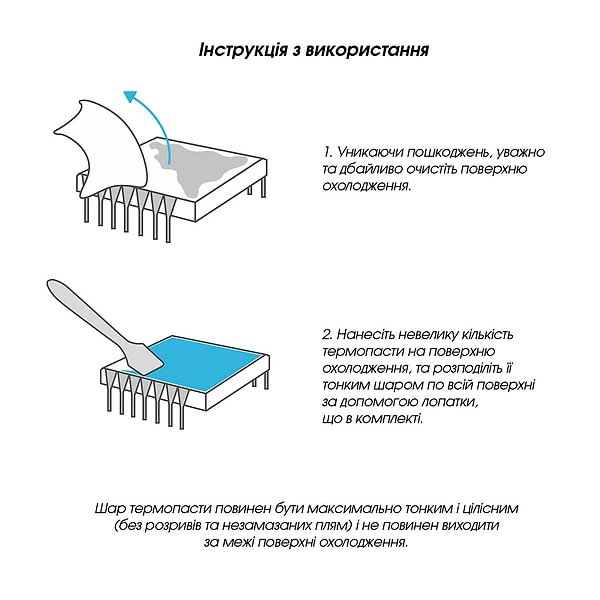 Інструкція з використання

1. Уникаючи пошкоджень, уважно та дбайливо очистіть поверхню охолодження.

2. Нанесіть невелику кількість термопасти на поверхню охолодження, та розподіліть її тонким шаром по всій поверхні за допомогою лопатки, що в комплекті.

Шар термопасти повинен бути максимально тонким і цілісним (без розривів та незамазаних плям) і не повинен виходити за межі поверхні охолодження.