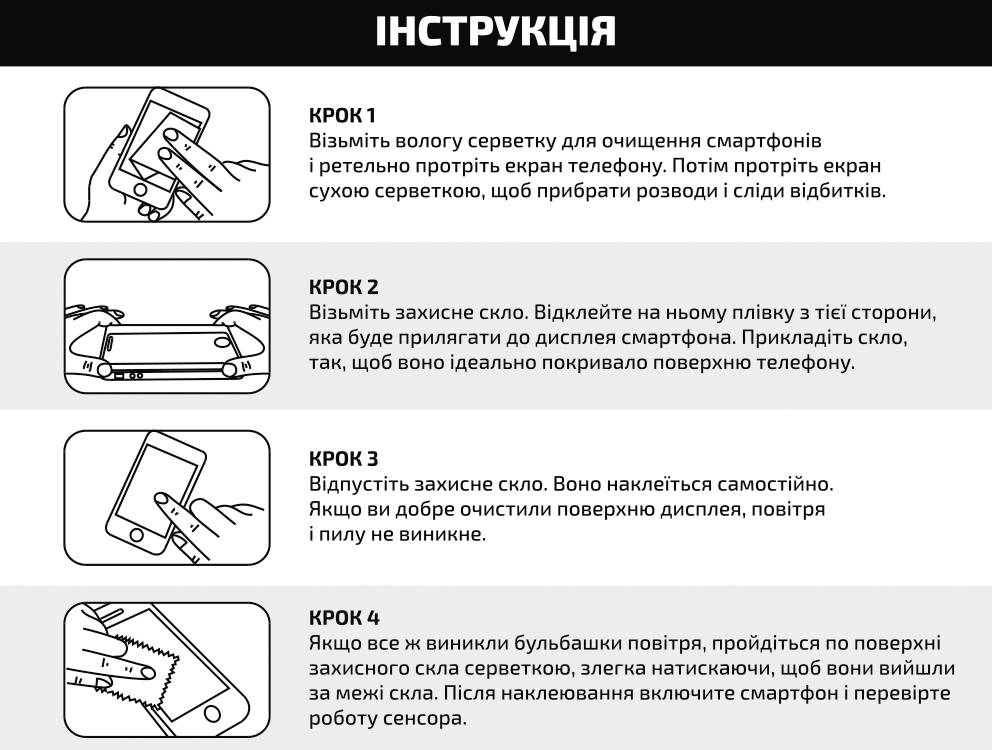 ІНСТРУКЦІЯ

КРОК 1
Візьміть вологу серветку для очищення смартфонів і ретельно протріть екран телефону. Потім протріть екран сухою серветкою, щоб прибрати розводи і сліди відбитків.

КРОК 2
Візьміть захисне скло. Відклейте на ньому плівку з тієї сторони, яка буде прилягати до дисплея смартфона. Прикладіть скло, так, щоб воно ідеально покривало поверхню телефону.

КРОК 3
Відпустіть захисне скло. Воно наклеїться самостійно. Якщо ви добре очистили поверхню дисплея, повітря і пилу не виникне.

КРОК 4
Якщо все ж виникли бульбашки повітря, пройдіться по поверхні захисного скла серветкою, злегка натискаючи, щоб вони вийшли за межі скла. Після наклеювання включите смартфон і перевірте роботу сенсора.