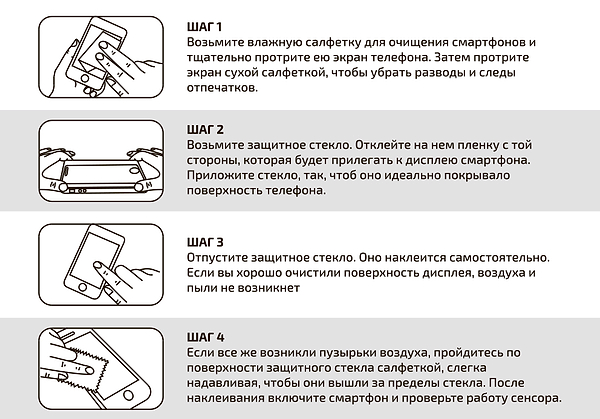 ШАГ 1
Возьмите влажную салфетку для очищения смартфонов и тщательно протрите ею экран телефона. Затем протрите экран сухой салфеткой, чтобы убрать разводы и следы отпечатков.

ШАГ 2
Возьмите защитное стекло. Отклейте на нем пленку с той стороны, которая будет прилегать к дисплею смартфона. Приложите стекло, так, чтоб оно идеально покрывало поверхность телефона.

ШАГ 3
Отпустите защитное стекло. Оно наклеится самостоятельно. Если вы хорошо очистили поверхность дисплея, воздуха и пыли не возникнет

ШАГ 4
Если все же возникли пузырьки воздуха, пройдитесь по поверхности защитного стекла салфеткой, слегка надавливая, чтобы они вышли за пределы стекла. После наклеивания включите смартфон и проверьте работу сенсора.