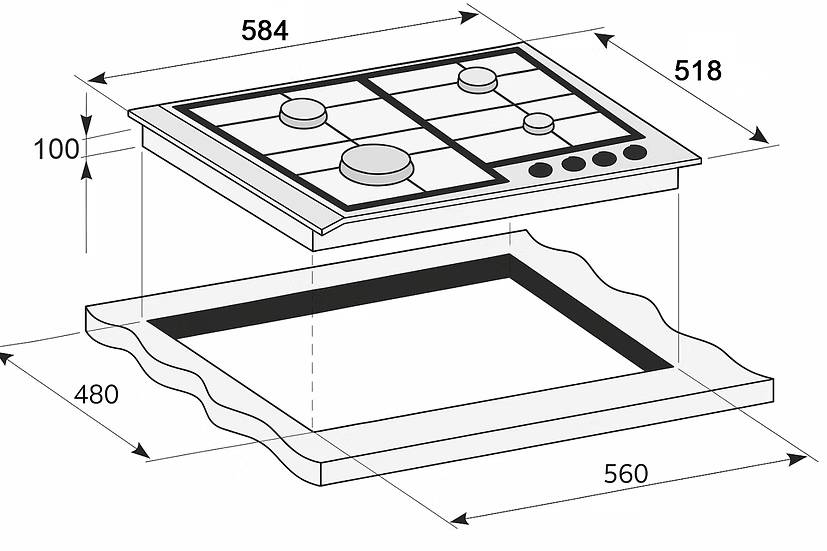 584
518
100
480
560