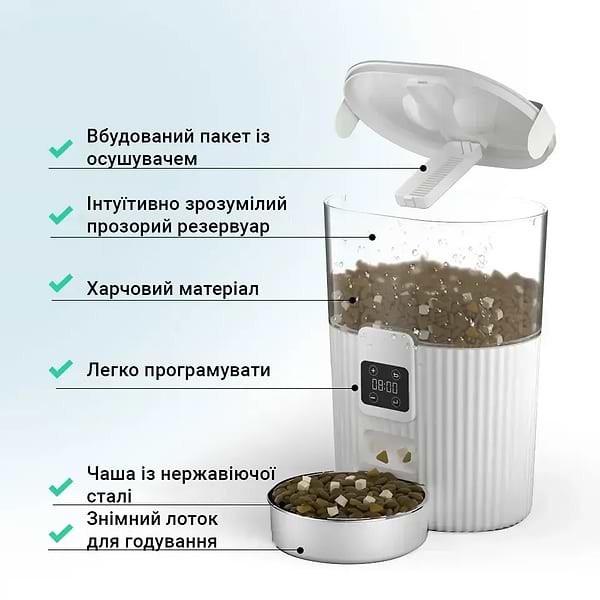 Вбудований пакет із осушувачем

Інтуїтивно зрозумілий прозорий резервуар

Харчовий матеріал

Легко програмувати

08:00

Чаша із нержавіючої сталі

Знімний лоток для годування