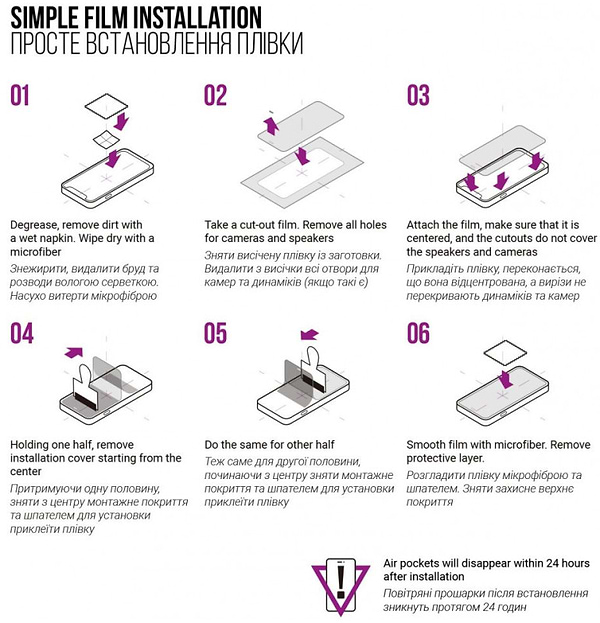 SIMPLE FILM INSTALLATION
ПРОСТЕ ВСТАНОВЛЕННЯ ПЛІВКИ

01

Degrease, remove dirt with a wet napkin. Wipe dry with a microfiber

Знежирити, видалити бруд та розводи вологою серветкою. Насухо витерти мікрофіброю

02

Take a cut-out film. Remove all holes for cameras and speakers

Зняти висічену плівку із заготовки. Видалити з висічки всі отвори для камер та динаміків (якщо такі є)

03

Attach the film, make sure that it is centered, and the cutouts do not cover the speakers and cameras

Прикладіть плівку, переконається, що вона відцентрована, а вирізи не перекривають динаміків та камер

04

Holding one half, remove installation cover starting from the center

Притримуючи одну половину, зняти з центру монтажне покриття та шпателем для установки приклеїти плівку

05

Do the same for other half

Теж саме для другої половини, починаючи з центру зняти монтажне покриття та шпателем для установки приклеїти плівку

06

Smooth film with microfiber. Remove protective layer.

Розгладити плівку мікрофіброю та шпателем. Зняти захисне верхнє покриття

Air pockets will disappear within 24 hours after installation

Повітряні прошарки після встановлення зникнуть протягом 24 годин