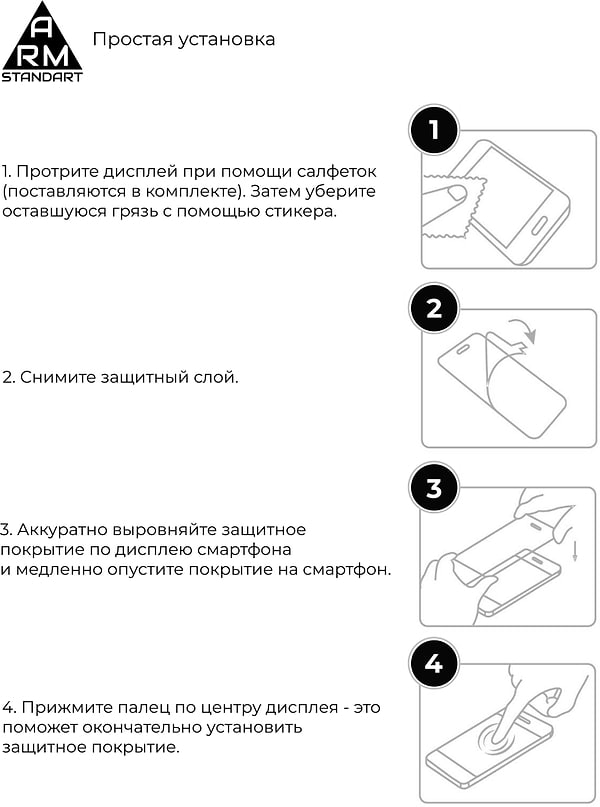 A
RM
STANDART

Простая установка

1

1. Протрите дисплей при помощи салфеток (поставляются в комплекте). Затем уберите оставшуюся грязь с помощью стикера.

2

2. Снимите защитный слой.

3

3. Аккуратно выровняйте защитное покрытие по дисплею смартфона и медленно опустите покрытие на смартфон.

4

4. Прижмите палец по центру дисплея - это поможет окончательно установить защитное покрытие.