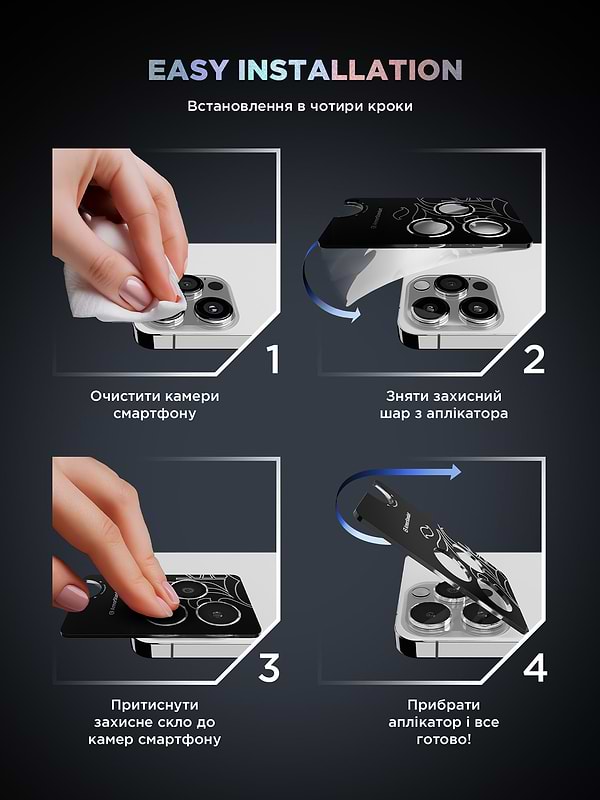 EASY INSTALLATION

Встановлення в чотири кроки

1

Очистити камери смартфону

2

Зняти захисний шар з аплікатора

3

Притиснути захисне скло до камер смартфону

4

Прибрати аплікатор і все готово!