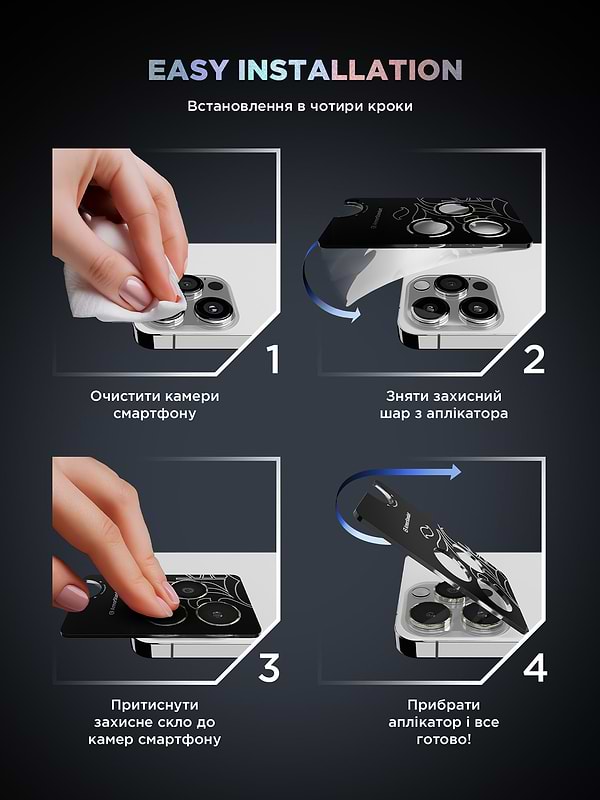 EASY INSTALLATION

Встановлення в чотири кроки

1

Очистити камери смартфону

2

Зняти захисний шар з аплікатора

3

Притиснути захисне скло до камер смартфону

4

Прибрати аплікатор і все готово!