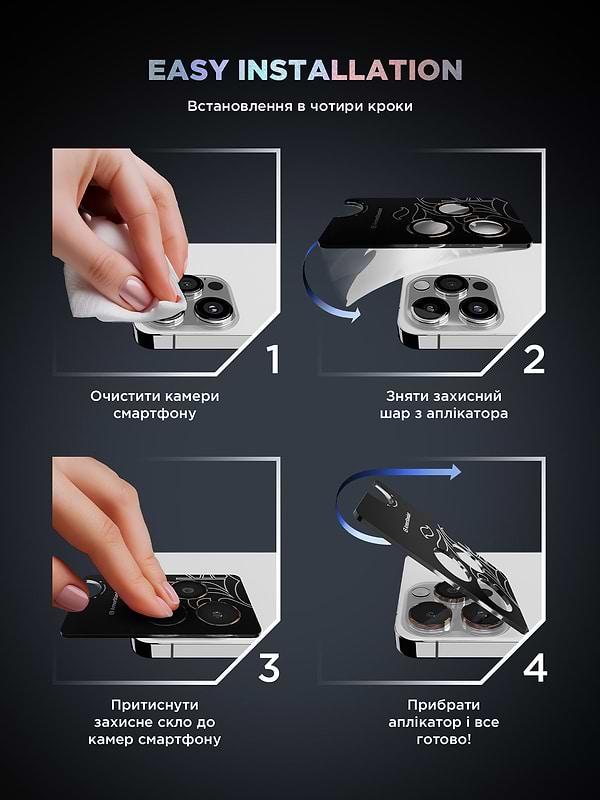 EASY INSTALLATION

Встановлення в чотири кроки

1

Очистити камери смартфону

2

Зняти захисний шар з аплікатора

3

Притиснути захисне скло до камер смартфону

4

Прибрати аплікатор і все готово!