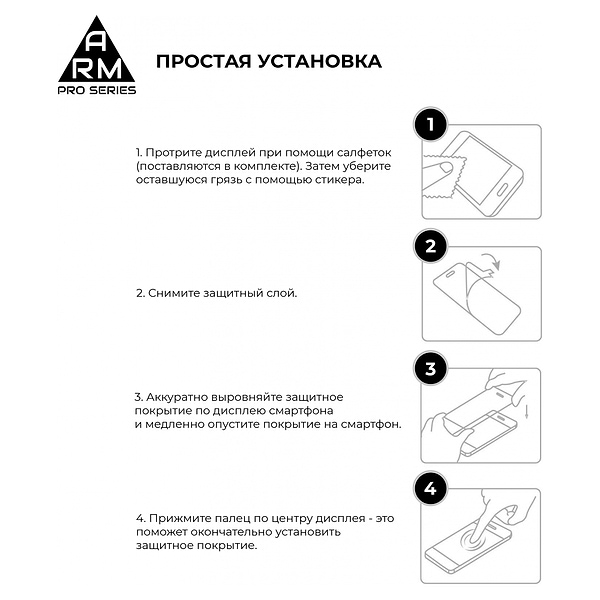 A
RM
PRO SERIES

ПРОСТАЯ УСТАНОВКА

1

1. Протрите дисплей при помощи салфеток (поставляются в комплекте). Затем уберите оставшуюся грязь с помощью стикера.

2

2. Снимите защитный слой.

3

3. Аккуратно выровняйте защитное покрытие по дисплею смартфона и медленно опустите покрытие на смартфон.

4

4. Прижмите палец по центру дисплея - это поможет окончательно установить защитное покрытие.