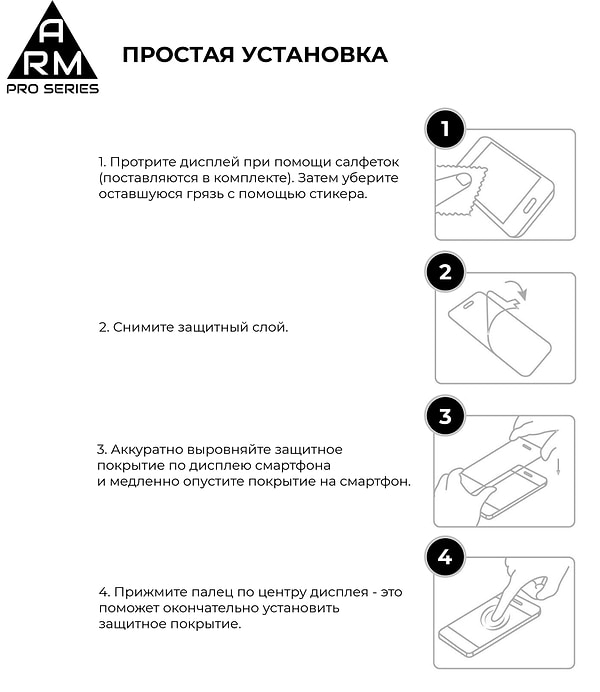 A
RM
PRO SERIES

ПРОСТАЯ УСТАНОВКА

1

1. Протрите дисплей при помощи салфеток (поставляются в комплекте). Затем уберите оставшуюся грязь с помощью стикера.

2

2. Снимите защитный слой.

3

3. Аккуратно выровняйте защитное покрытие по дисплею смартфона и медленно опустите покрытие на смартфон.

4

4. Прижмите палец по центру дисплея - это поможет окончательно установить защитное покрытие.