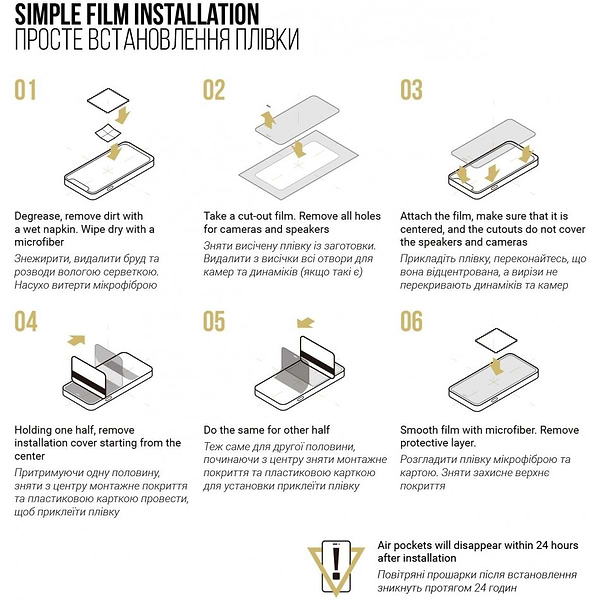 SIMPLE FILM INSTALLATION
ПРОСТЕ ВСТАНОВЛЕННЯ ПЛІВКИ

01

Degrease, remove dirt with a wet napkin. Wipe dry with a microfiber

Знежирити, видалити бруд та розводи вологою серветкою. Насухо витерти мікрофіброю

02

Take a cut-out film. Remove all holes for cameras and speakers

Зняти висічену плівку із заготовки. Видалити з висічки всі отвори для камер та динаміків (якщо такі є)

03

Attach the film, make sure that it is centered, and the cutouts do not cover the speakers and cameras

Прикладіть плівку, переконайтесь, що вона відцентрована, а вирізи не перекривають динаміків та камер

04

Holding one half, remove installation cover starting from the center

Притримуючи одну половину, зняти з центру монтажне покриття та пластиковою карткою провести, щоб приклеїти плівку

05

Do the same for other half

Теж саме для другої половини, починаючи з центру зняти монтажне покриття та пластиковою карткою для установки приклеїти плівку

06

Smooth film with microfiber. Remove protective layer.

Розгладити плівку мікрофіброю та картою. Зняти захисне верхнє покриття

Air pockets will disappear within 24 hours after installation

Повітряні прошарки після встановлення зникнуть протягом 24 годин