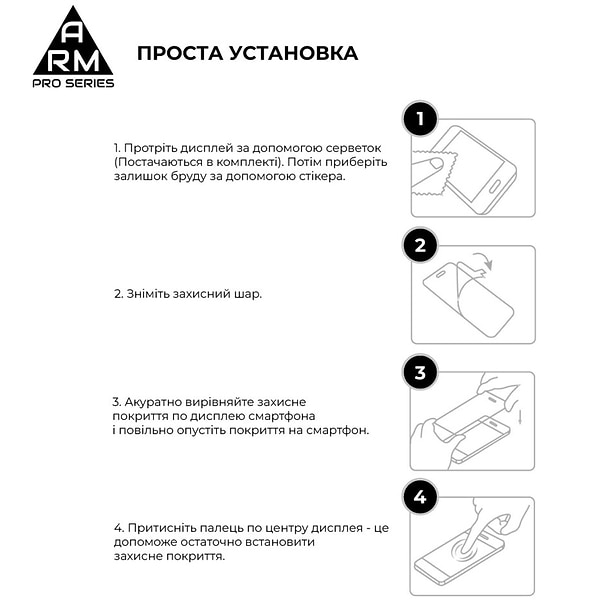 A
RM
PRO SERIES

ПРОСТА УСТАНОВКА

1. Протріть дисплей за допомогою серветок (Постачаються в комплекті). Потім приберіть залишок бруду за допомогою стікера.

1

2. Зніміть захисний шар.

2

3. Акуратно вирівняйте захисне покриття по дисплею смартфона і повільно опустіть покриття на смартфон.

3

4. Притисніть палець по центру дисплея - це допоможе остаточно встановити захисне покриття.

4