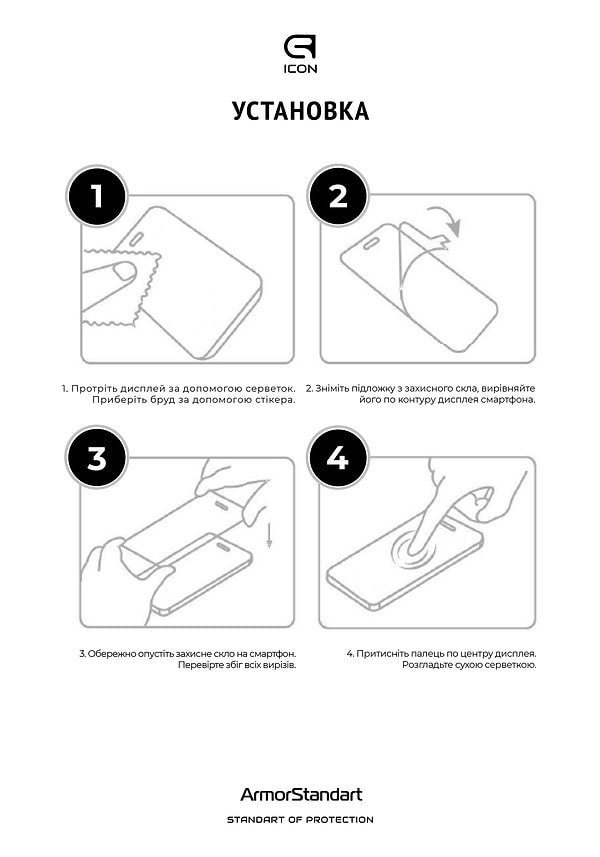 ICON

УСТАНОВКА

1

2

1. Протріть дисплей за допомогою серветок. Приберіть бруд за допомогою стікера.

2. Зніміть підложку з захисного скла, вирівняйте його по контуру дисплея смартфона.

3

4

3. Обережно опустіть захисне скло на смартфон. Перевірте збіг всіх вирізів.

4. Притисніть палець по центру дисплея. Розгладьте сухою серветкою.

ArmorStandart

STANDART OF PROTECTION