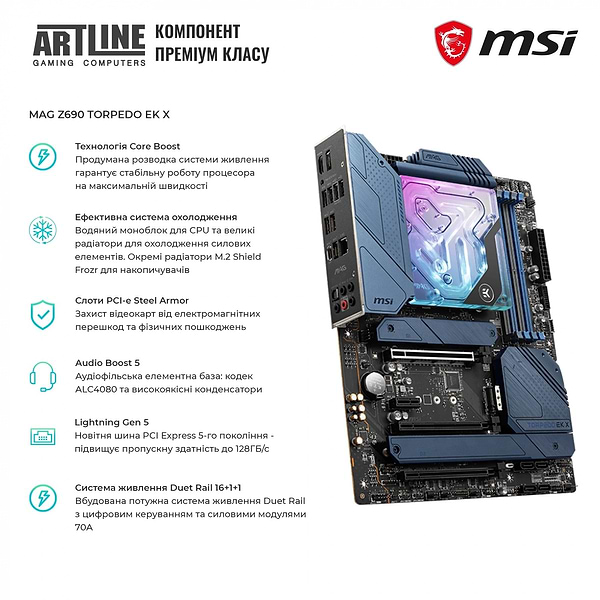 ARTLINE GAMING COMPUTERS

КОМПОНЕНТ ПРЕМІУМ КЛАСУ

msi

MAG Z690 TORPEDO EK X

Технологія Core Boost
Продумана розводка системи живлення гарантує стабільну роботу процесора на максимальній швидкості

Ефективна система охолодження
Водяний моноблок для CPU та великі радіатори для охолодження силових елементів. Окремі радіатори M.2 Shield Frozr для накопичувачів

Слоти PCI-e Steel Armor
Захист відеокарт від електромагнітних перешкод та фізичних пошкоджень

Audio Boost 5
Аудіофільська елементна база: кодек ALC4080 та високоякісні конденсатори

Lightning Gen 5
Новітня шина PCI Express 5-го покоління - підвищує пропускну здатність до 128ГБ/с

Система живлення Duet Rail 16+1+1
Вбудована потужна система живлення Duet Rail з цифровим керуванням та силовими модулями 70А

MAG

msi

TORPEDO EK X