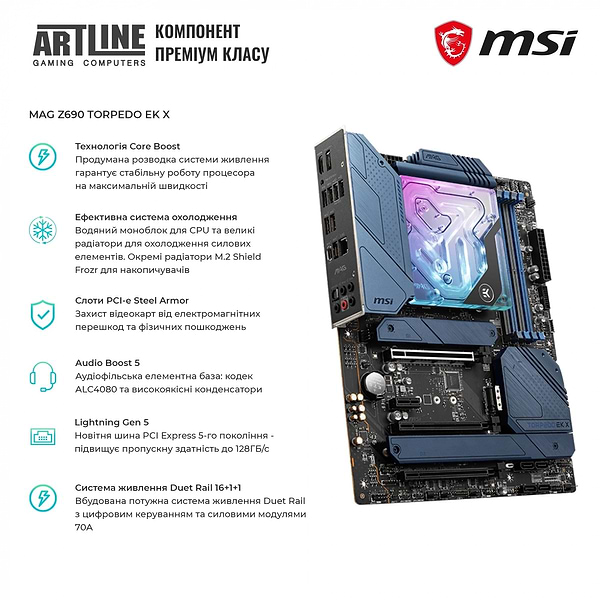 ARTLINE
GAMING COMPUTERS

КОМПОНЕНТ
ПРЕМІУМ КЛАСУ

msi

MAG Z690 TORPEDO EK X

Технологія Core Boost
Продумана розводка системи живлення гарантує стабільну роботу процесора на максимальній швидкості

Ефективна система охолодження
Водяний моноблок для CPU та великі радіатори для охолодження силових елементів. Окремі радіатори M.2 Shield Frozr для накопичувачів

Слоти PCI-e Steel Armor
Захист відеокарт від електромагнітних перешкод та фізичних пошкоджень

Audio Boost 5
Аудіофільська елементна база: кодек ALC4080 та високоякісні конденсатори

Lightning Gen 5
Новітня шина PCI Express 5-го покоління - підвищує пропускну здатність до 128ГБ/с

Система живлення Duet Rail 16+1+1
Вбудована потужна система живлення Duet Rail з цифровим керуванням та силовими модулями 70А

msi

TORPEDO EK X