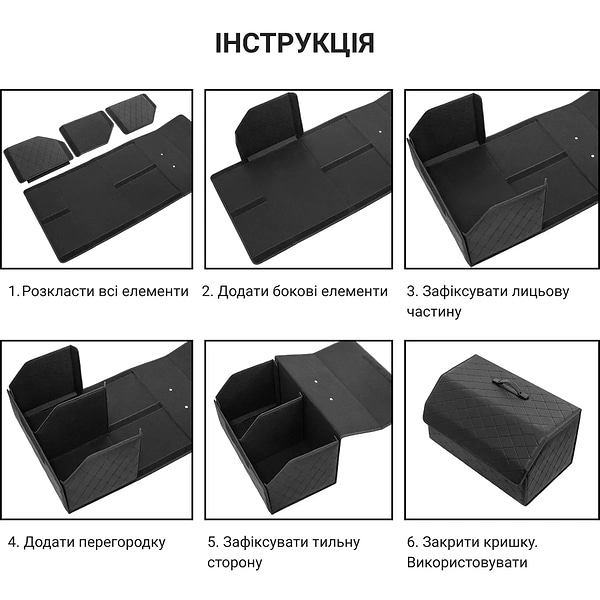 ІНСТРУКЦІЯ

1. Розкласти всі елементи

2. Додати бокові елементи

3. Зафіксувати лицьову частину

4. Додати перегородку

5. Зафіксувати тильну сторону

6. Закрити кришку. Використовувати