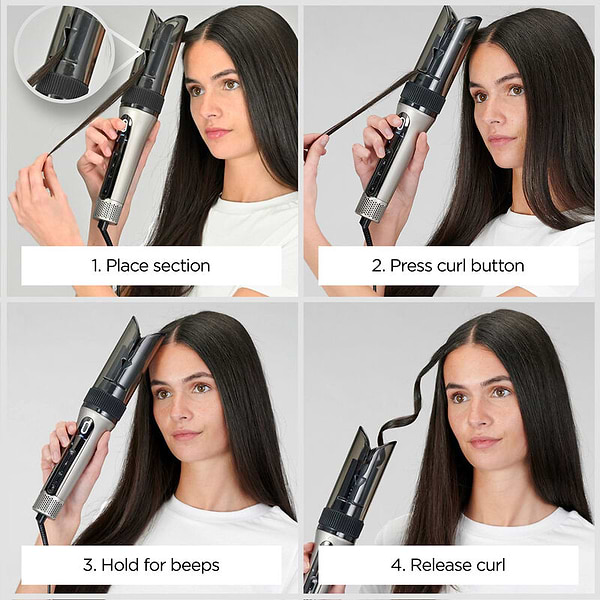 1. Place section

2. Press curl button

3. Hold for beeps

4. Release curl