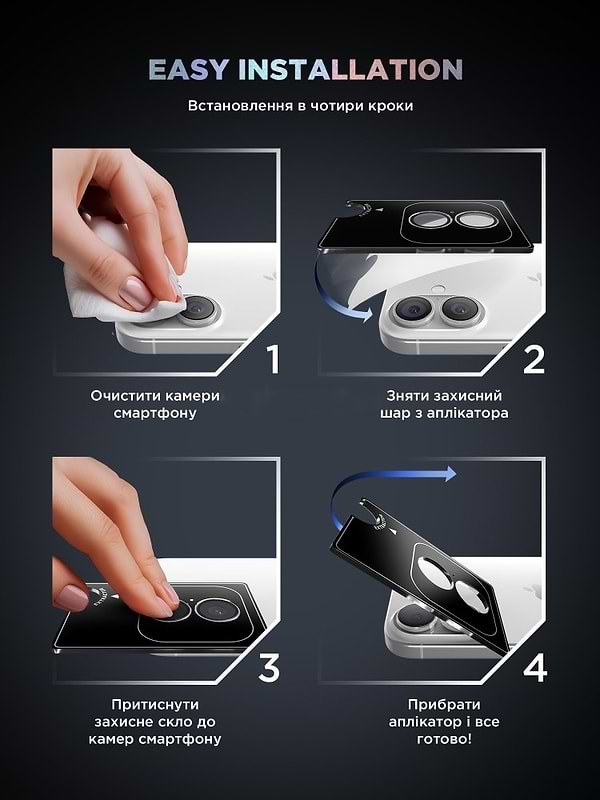 EASY INSTALLATION

Встановлення в чотири кроки

1

Очистити камери смартфону

2

Зняти захисний шар з аплікатора

3

Притиснути захисне скло до камер смартфону

4

Прибрати аплікатор і все готово!