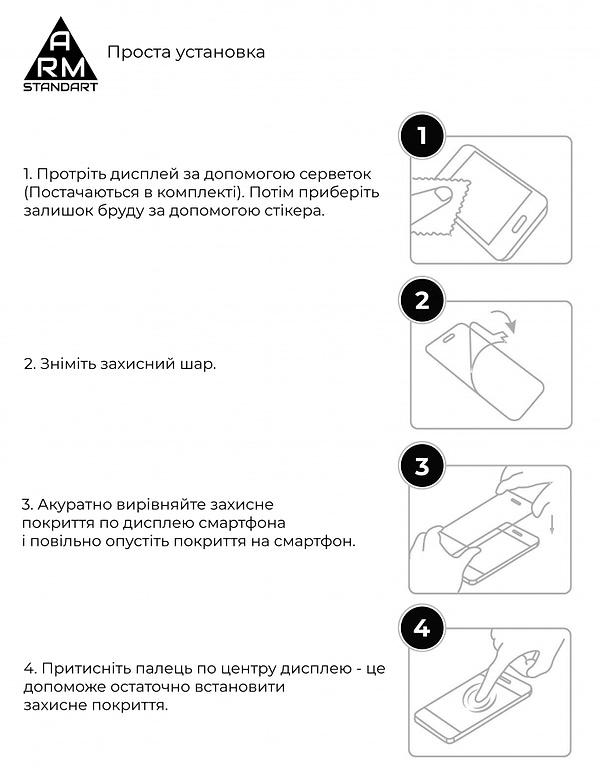 A
RM
STANDART

Проста установка

1

1. Протріть дисплей за допомогою серветок (Постачаються в комплекті). Потім приберіть залишок бруду за допомогою стікера.

2

2. Зніміть захисний шар.

3

3. Акуратно вирівняйте захисне покриття по дисплею смартфона і повільно опустіть покриття на смартфон.

4

4. Притисніть палець по центру дисплею - це допоможе остаточно встановити захисне покриття.