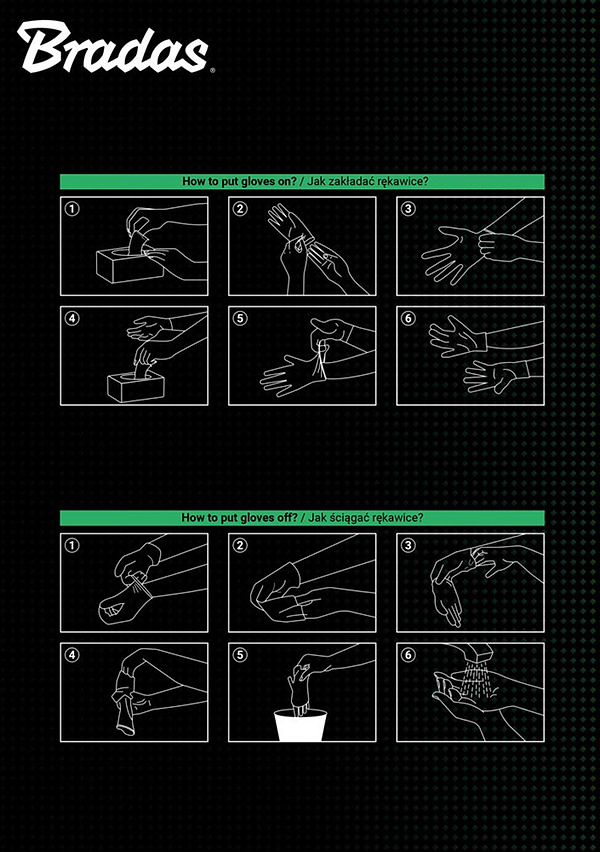 Bradas®

How to put gloves on? / Jak zakładać rękawice?

1 2 3
4 5 6

How to put gloves off? / Jak ściągać rękawice?

1 2 3
4 5 6