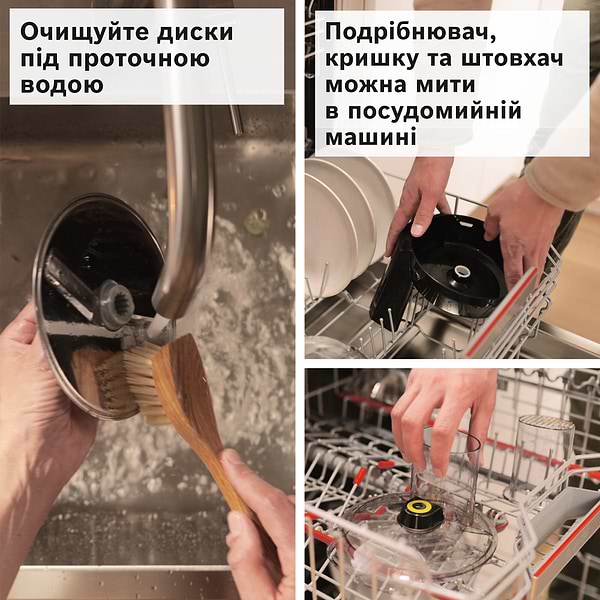 Очищуйте диски під проточною водою

Подрібнювач, кришку та штовхач можна мити в посудомийній машині