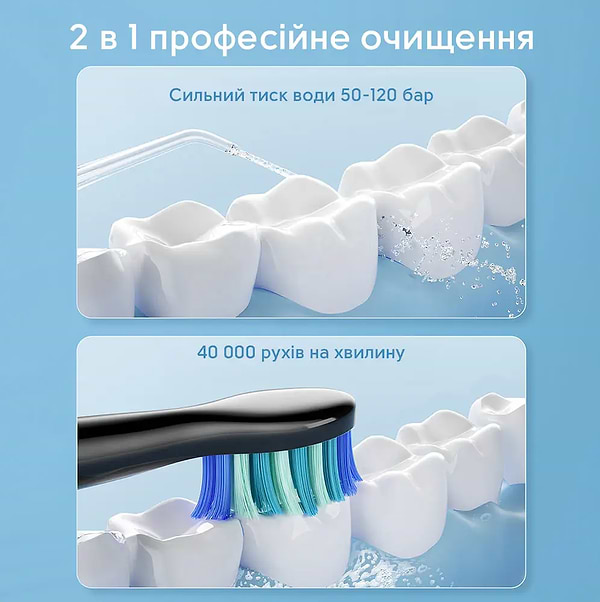 2 в 1 професійне очищення

Сильний тиск води 50-120 бар

40 000 рухів на хвилину