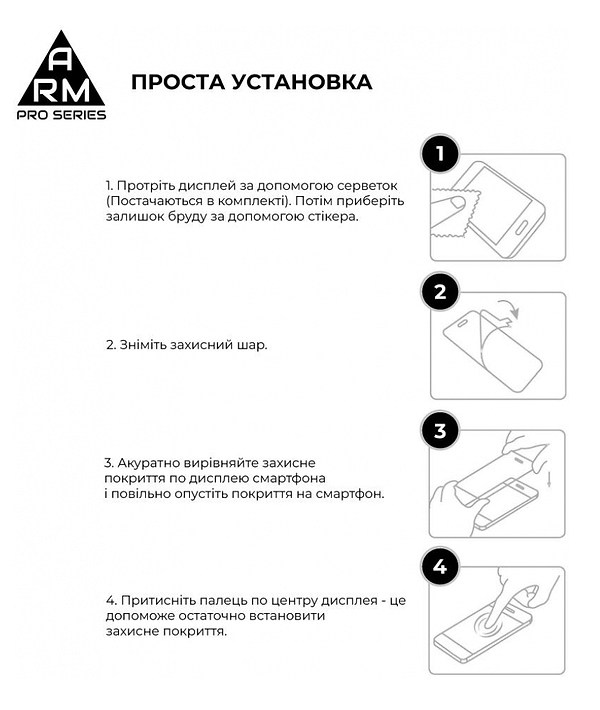 A
RM
PRO SERIES

ПРОСТА УСТАНОВКА

1. Протріть дисплей за допомогою серветок (Постачаються в комплекті). Потім приберіть залишок бруду за допомогою стікера.

1

2. Зніміть захисний шар.

2

3. Акуратно вирівняйте захисне покриття по дисплею смартфона і повільно опустіть покриття на смартфон.

3

4. Притисніть палець по центру дисплея - це допоможе остаточно встановити захисне покриття.

4