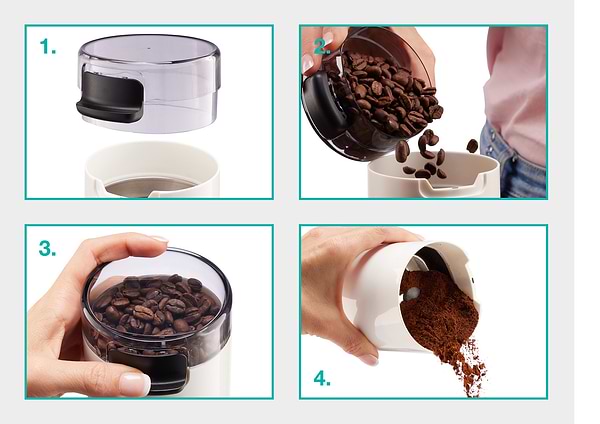 1.

2.

3.

4.