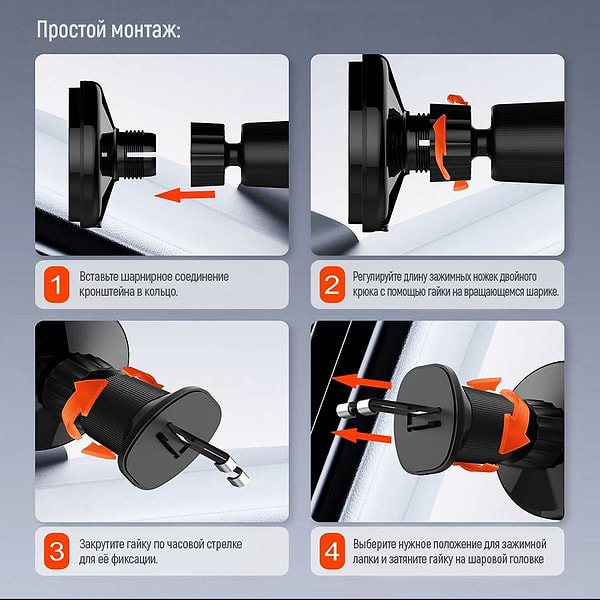 Простой монтаж:

1
Вставьте шарнирное соединение кронштейна в кольцо.

2
Регулируйте длину зажимных ножек двойного крюка с помощью гайки на вращающемся шарике.

3
Закрутите гайку по часовой стрелке для её фиксации.

4
Выберите нужное положение для зажимной лапки и затяните гайку на шаровой головке