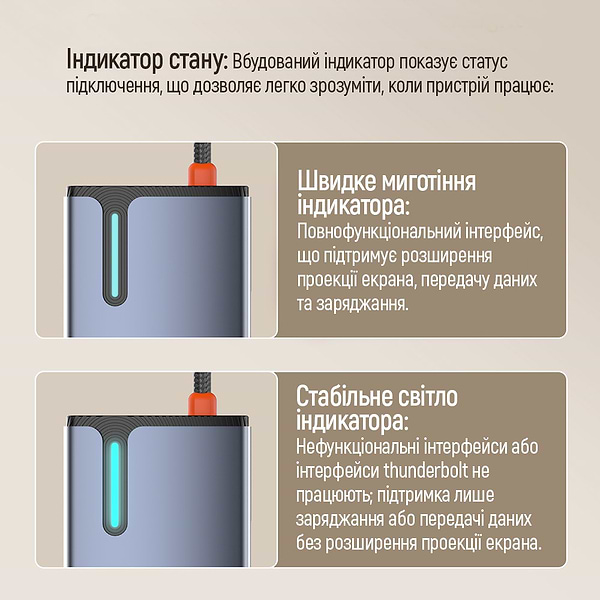 Індикатор стану: Вбудований індикатор показує статус підключення, що дозволяє легко зрозуміти, коли пристрій працює:

Швидке миготіння індикатора:
Повнофункціональний інтерфейс, що підтримує розширення проекції екрана, передачу даних та заряджання.

Стабільне світло індикатора:
Нефункціональні інтерфейси або інтерфейси thunderbolt не працюють; підтримка лише заряджання або передачі даних без розширення проекції екрана.