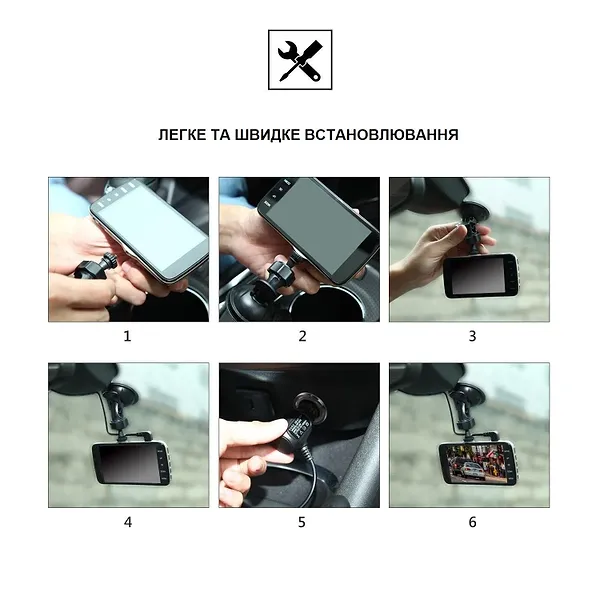 ЛЕГКЕ ТА ШВИДКЕ ВСТАНОВЛЮВАННЯ

1

2

3

4

5

6