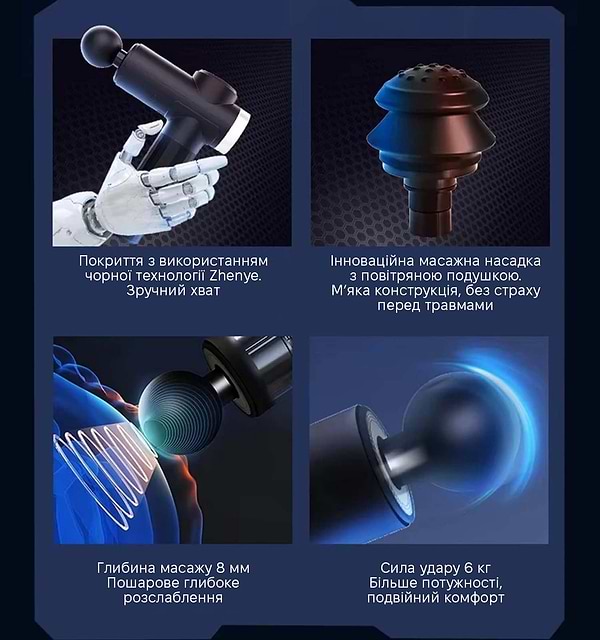 Покриття з використанням чорної технології Zhenye. Зручний хват

Інноваційна масажна насадка з повітряною подушкою. М'яка конструкція, без страху перед травмами

Глибина масажу 8 мм Пошарове глибоке розслаблення

Сила удару 6 кг Більше потужності, подвійний комфорт