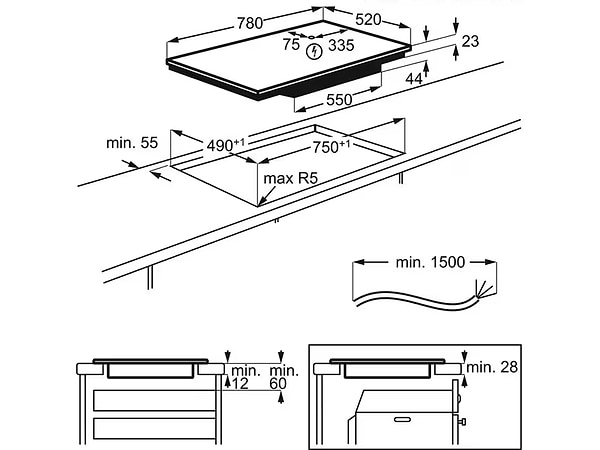 780
520
75
335
23
44
550
min. 55
$490^{+1}$
$750^{+1}$
max R5
min. 1500
min. 12
min. 60
min. 28