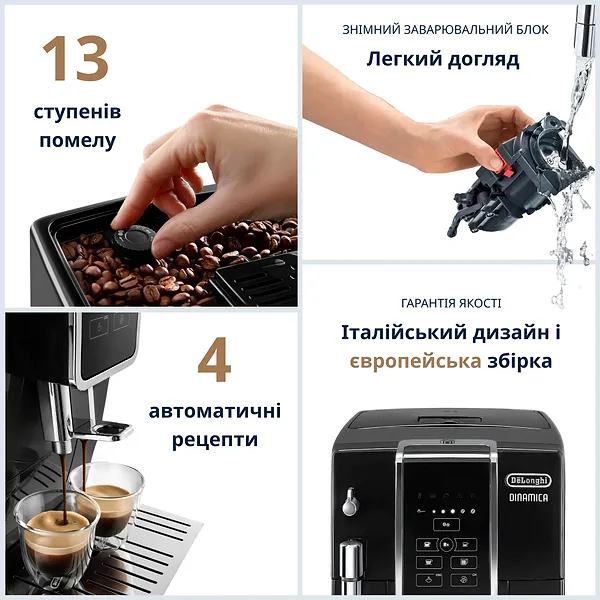 13
ступенів помелу

ЗНІМНИЙ ЗАВАРЮВАЛЬНИЙ БЛОК
Легкий догляд

4
автоматичні рецепти

ГАРАНТІЯ ЯКОСТІ
Італійський дизайн і європейська збірка

DēLonghi
DINAMICA