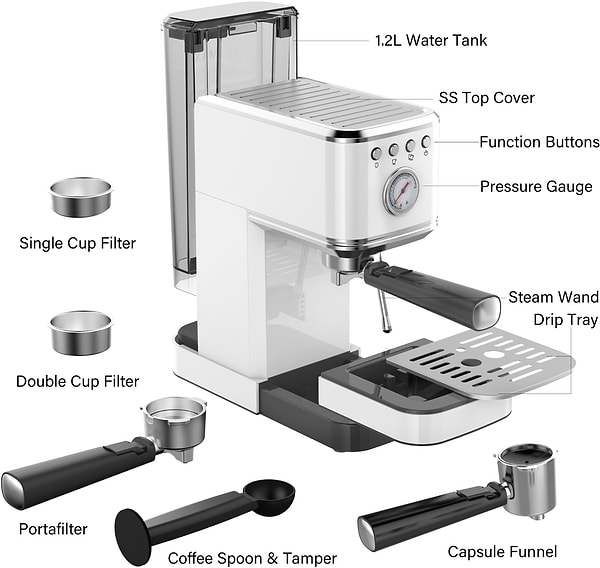 1.2L Water Tank

SS Top Cover

Function Buttons

Pressure Gauge

Single Cup Filter

Steam Wand

Drip Tray

Double Cup Filter

Portafilter

Coffee Spoon & Tamper

Capsule Funnel