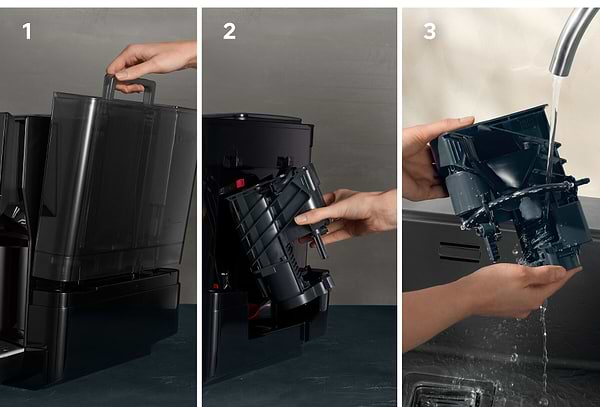 1

2

3