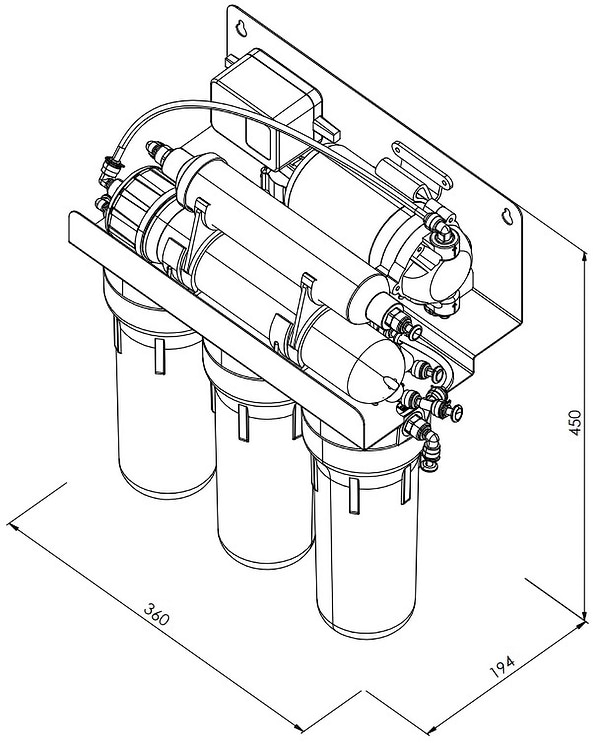 450
360
194