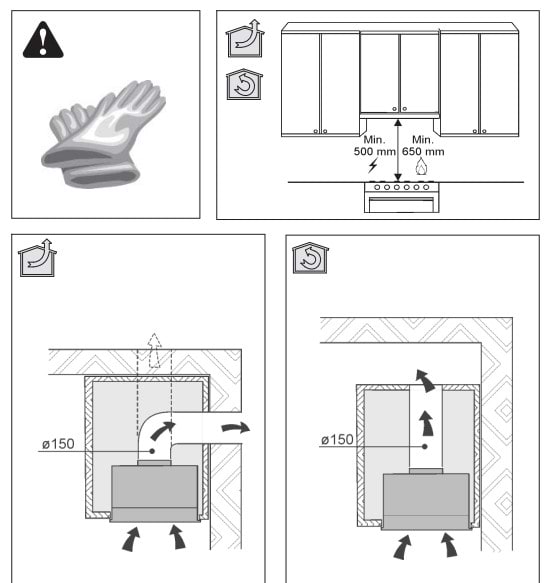 Min.
500 mm
Min.
650 mm

ø150

ø150