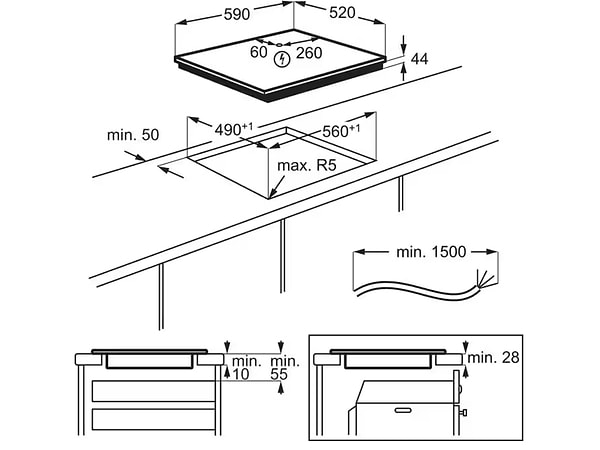 590
520
60
260
44
min. 50
$490^{+1}$
$560^{+1}$
max. R5
min. 1500
min.
10
min.
55
min. 28