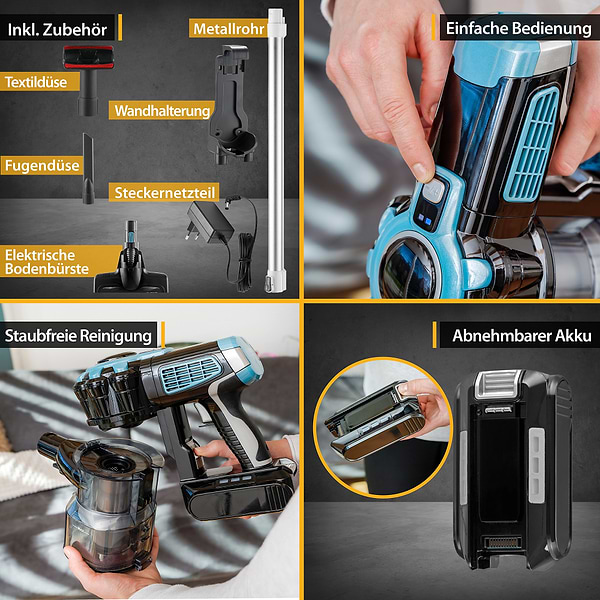 Inkl. Zubehör

Metallrohr

Textildüse

Wandhalterung

Fugendüse

Steckernetzteil

Elektrische Bodenbürste

Einfache Bedienung

Staubfreie Reinigung

Abnehmbarer Akku