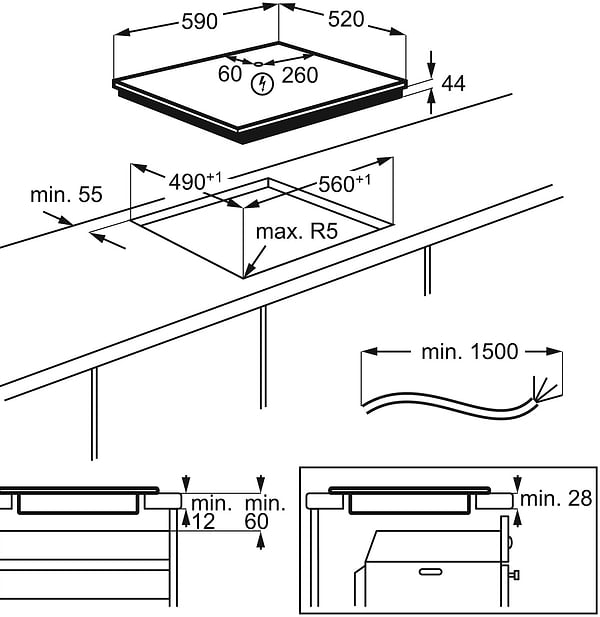 590
520
60
260
44
$490^{+1}$
$560^{+1}$
min. 55
max. R5
min. 1500
min. 12
min. 60
min. 28