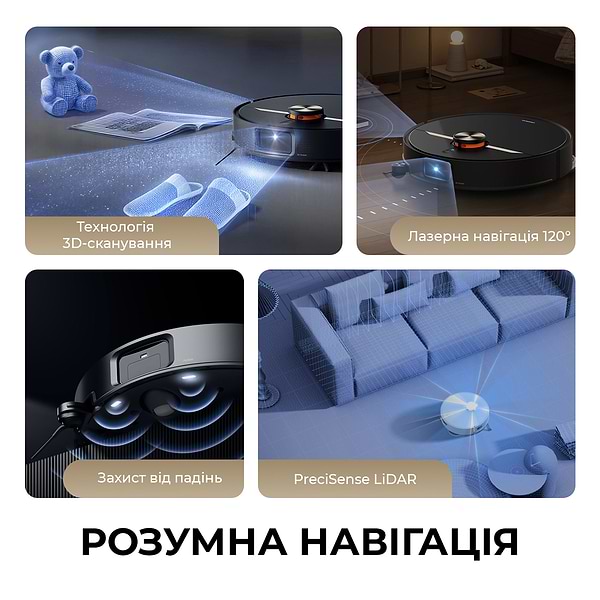 Технологія 3D-сканування

Лазерна навігація 120°

Захист від падінь

PreciSense LiDAR

РОЗУМНА НАВІГАЦІЯ